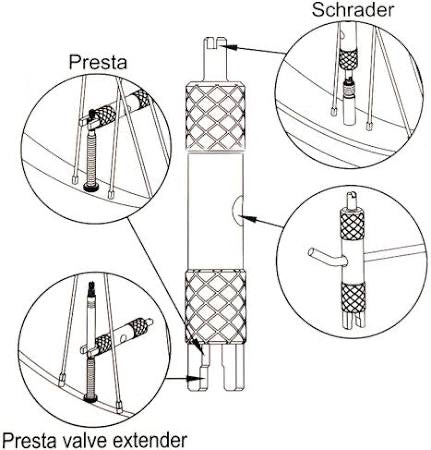 Schrader

Presta

Presta valve extender