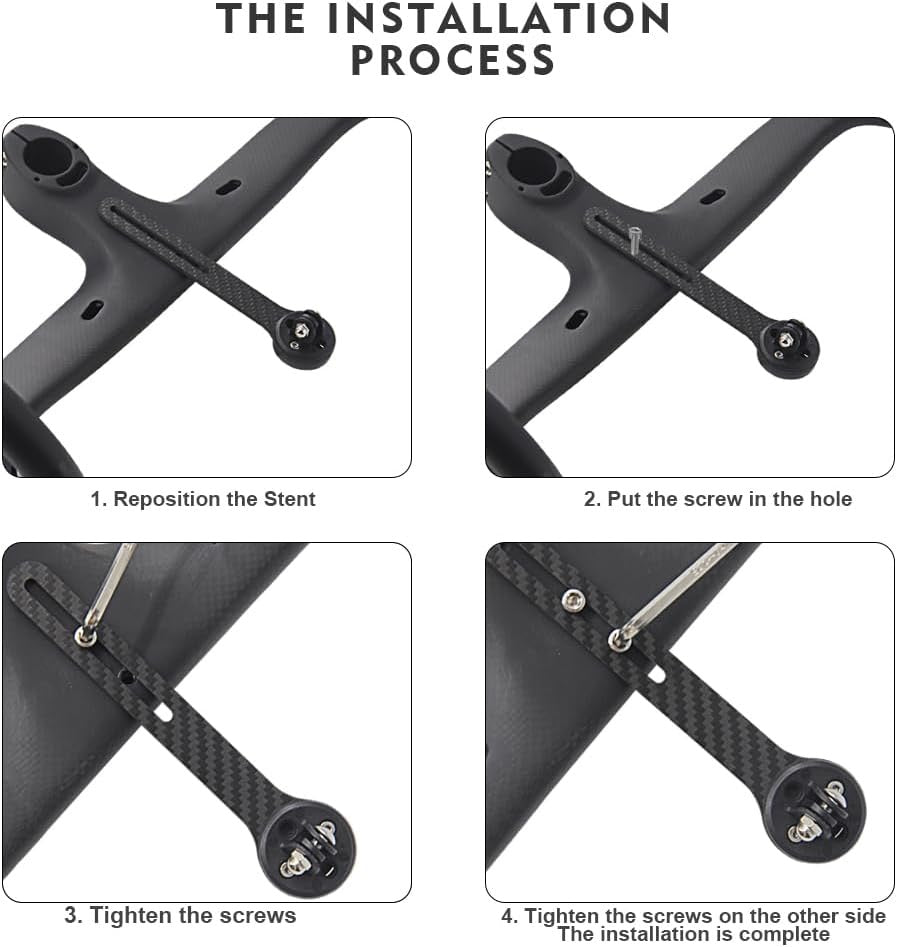 THE INSTALLATION PROCESS

1. Reposition the Stent

2. Put the screw in the hole

3. Tighten the screws

4. Tighten the screws on the other side
The installation is complete